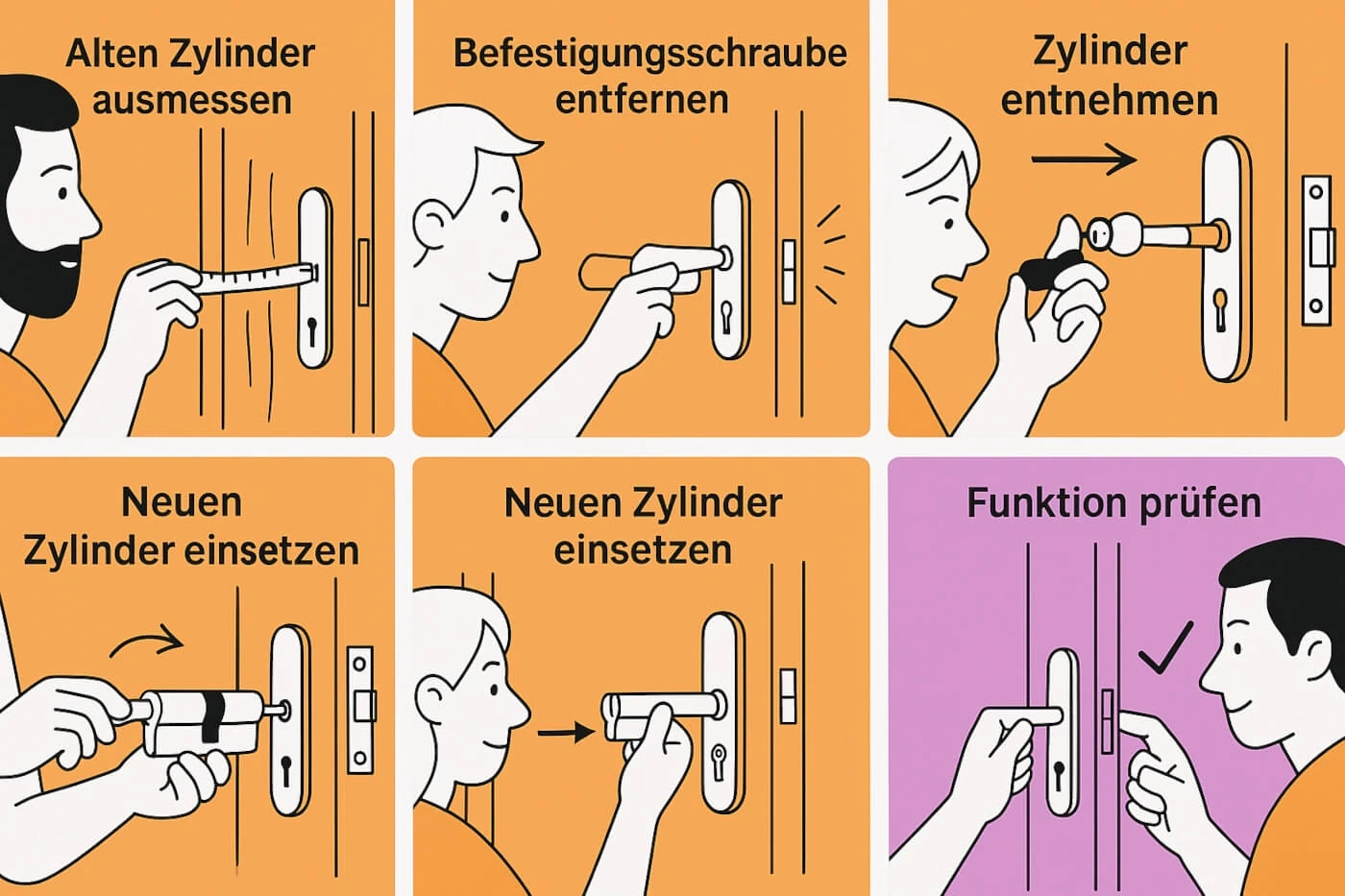 Alten Zylinder ausmessen

Befestigungsschraube entfernen

Zylinder entnehmen

Neuen Zylinder einsetzen

Neuen Zylinder einsetzen

Funktion prüfen